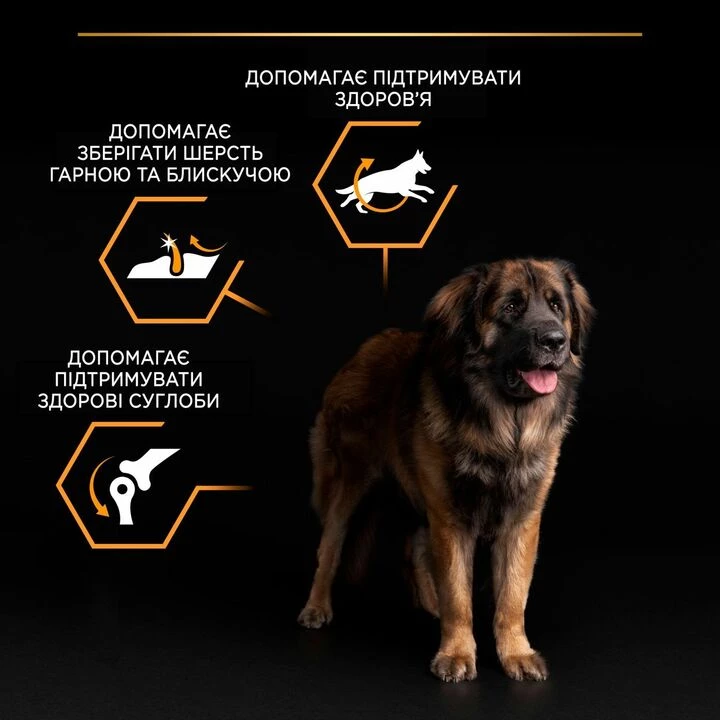 ДОПОМАГАЄ ПІДТРИМУВАТИ ЗДОРОВ'Я

ДОПОМАГАЄ ЗБЕРІГАТИ ШЕРСТЬ ГАРНОЮ ТА БЛИСКУЧОЮ

ДОПОМАГАЄ ПІДТРИМУВАТИ ЗДОРОВІ СУГЛОБИ