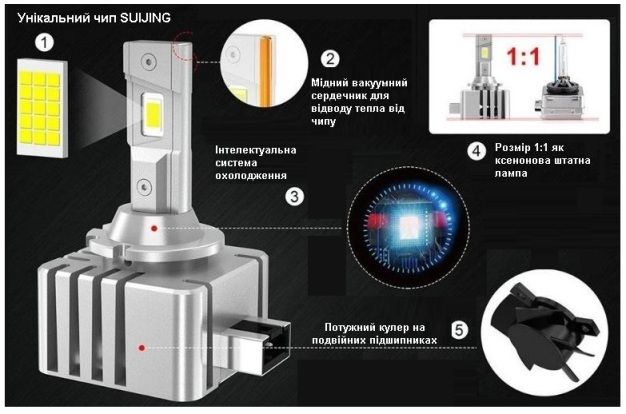 Унікальний чип SUIJING

1

2

Мідний вакуумний сердечник для відводу тепла від чипу

1:1

4 Розмір 1:1 як ксенонова штатна лампа

Інтелектуальна система охолодження

3

Потужний кулер на подвійних підшипниках

5