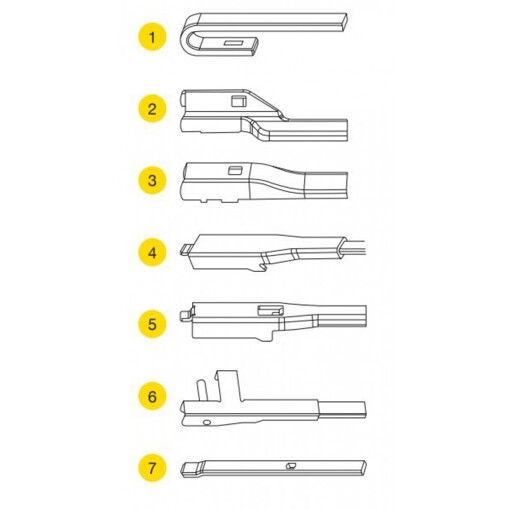 1

2

3

4

5

6

7