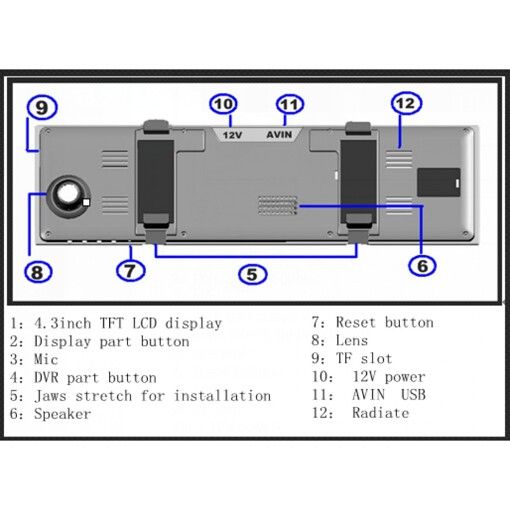 9
10
11
12
12V
AVIN
8
7
5
6

1: 4.3inch TFT LCD display
2: Display part button
3: Mic
4: DVR part button
5: Jaws stretch for installation
6: Speaker

7: Reset button
8: Lens
9: TF slot
10: 12V power
11: AVIN USB
12: Radiate