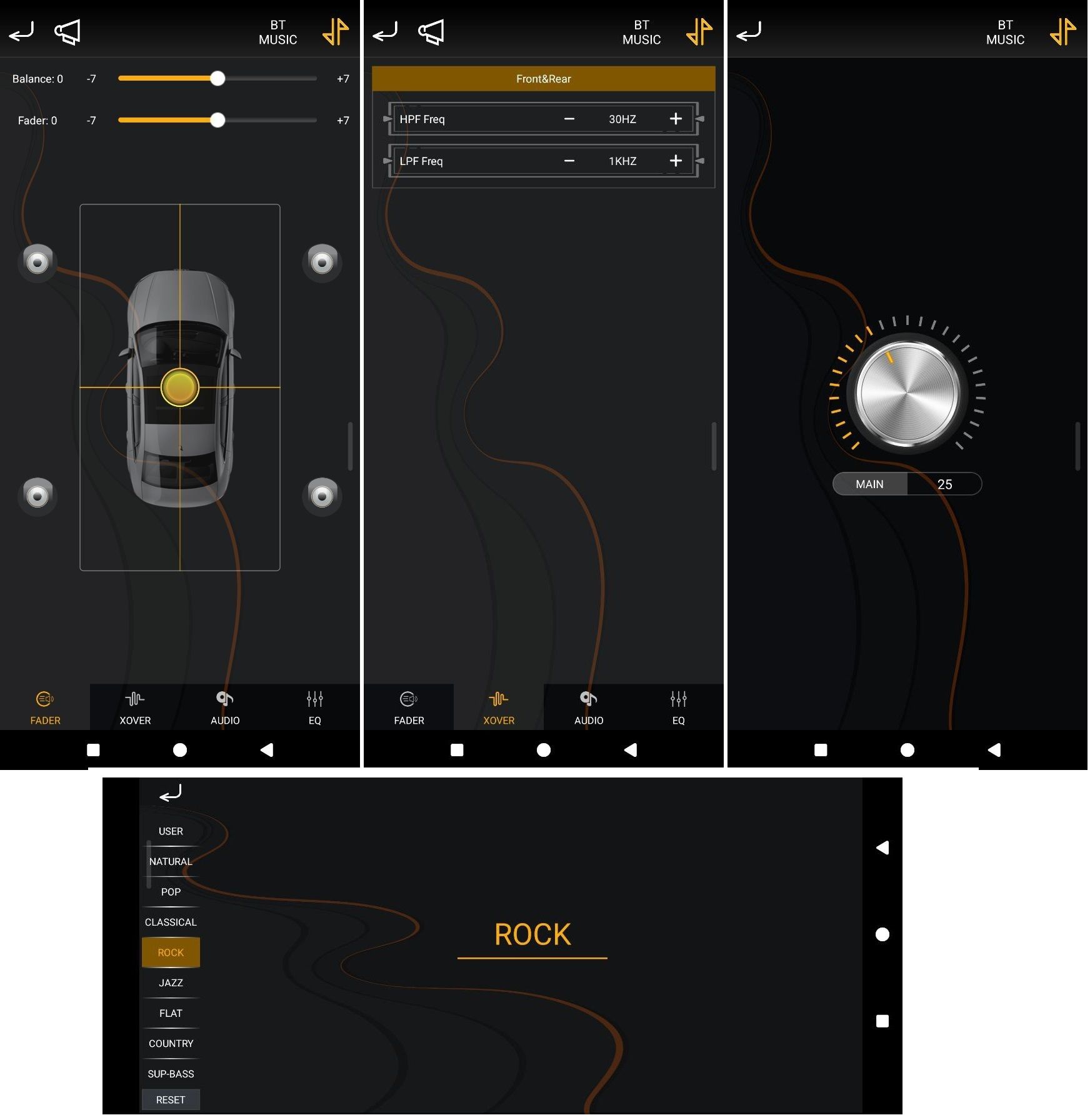 BT MUSIC

Balance: 0 -7 +7

Fader: 0 -7 +7

FADER XOVER AUDIO EQ

BT MUSIC

Front&Rear

HPF Freq − 30HZ +

LPF Freq − 1KHZ +

FADER XOVER AUDIO EQ

BT MUSIC

MAIN 25

USER
NATURAL
POP
CLASSICAL
ROCK
JAZZ
FLAT
COUNTRY
SUP-BASS
RESET

ROCK